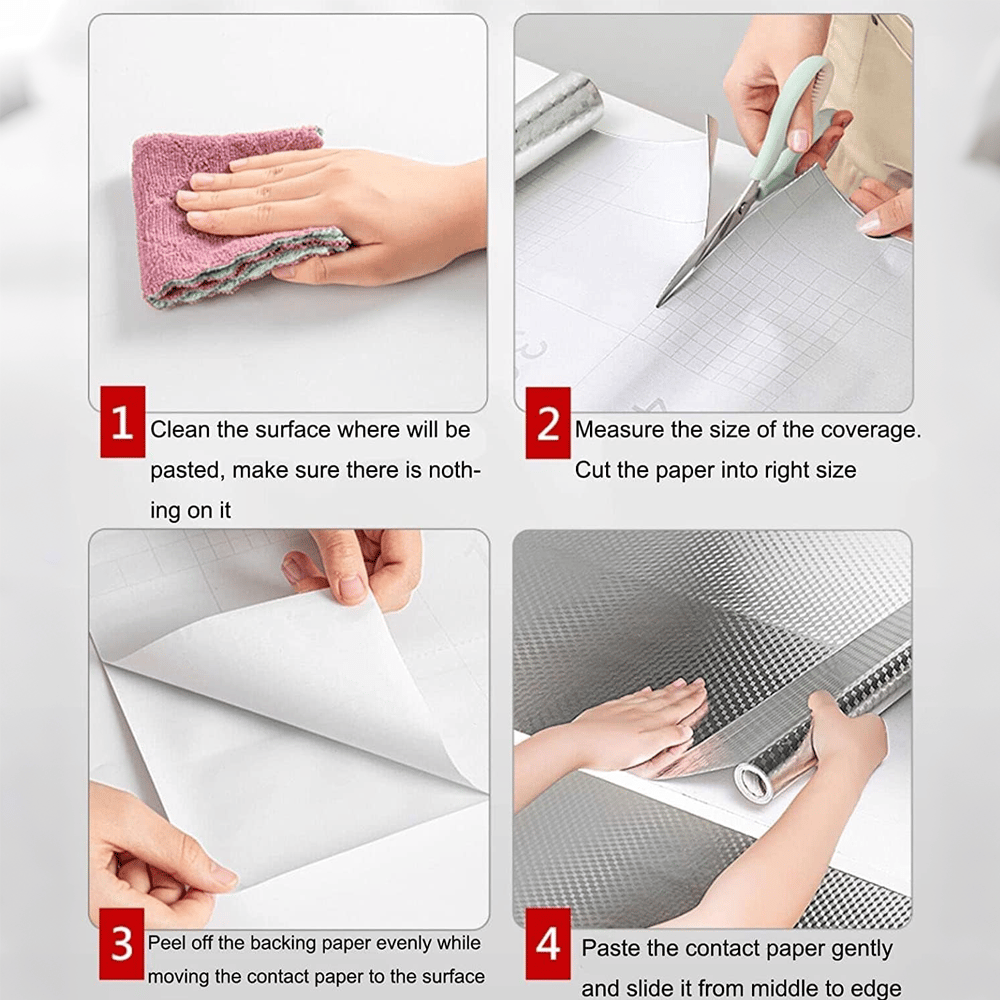 1 Clean the surface where will be pasted, make sure there is nothing on it

2 Measure the size of the coverage. Cut the paper into right size

3 Peel off the backing paper evenly while moving the contact paper to the surface

4 Paste the contact paper gently and slide it from middle to edge